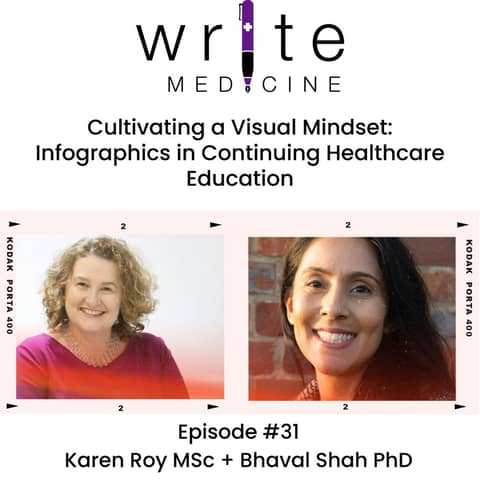 write
MEDICINE

Cultivating a Visual Mindset: Infographics in Continuing Healthcare Education

2
KODAK PORTA 400
2

2
KODAK PORTA 400
2

Episode #31
Karen Roy MSc + Bhaval Shah PhD